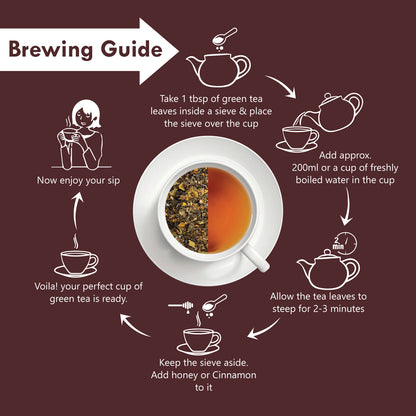 Brewing Guide

Take 1 tbsp of green tea leaves inside a sieve & place the sieve over the cup

Add approx. 200ml or a cup of freshly boiled water in the cup

2 min

Allow the tea leaves to steep for 2-3 minutes

Keep the sieve aside. Add honey or Cinnamon to it

Voila! your perfect cup of green tea is ready.

Now enjoy your sip