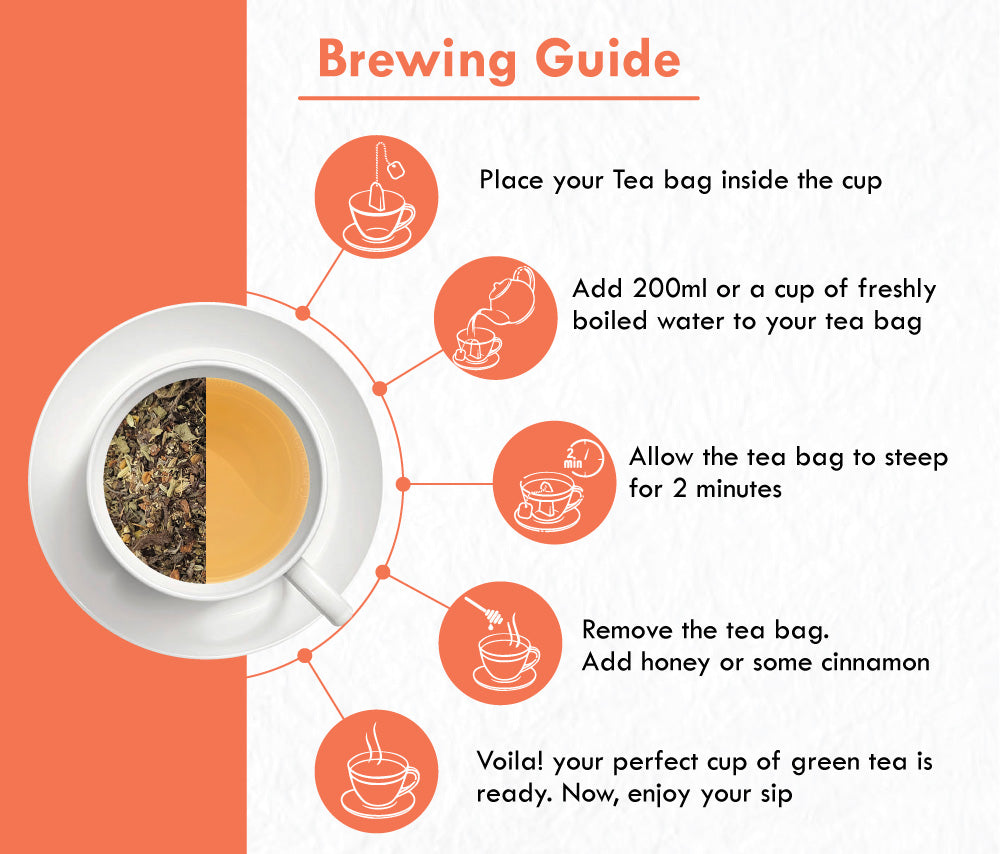 Brewing Guide

Place your Tea bag inside the cup

Add 200ml or a cup of freshly boiled water to your tea bag

2 min

Allow the tea bag to steep for 2 minutes

Remove the tea bag.
Add honey or some cinnamon

Voila! your perfect cup of green tea is ready. Now, enjoy your sip