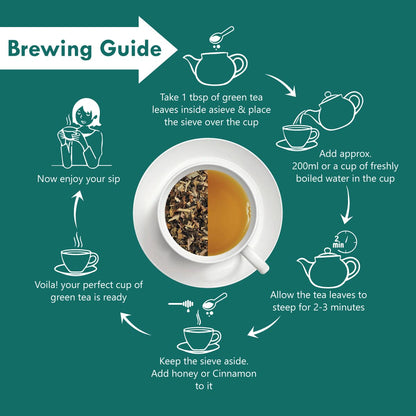 Brewing Guide

Take 1 tbsp of green tea leaves inside asieve & place the sieve over the cup

Add approx. 200ml or a cup of freshly boiled water in the cup

2 min

Allow the tea leaves to steep for 2-3 minutes

Keep the sieve aside. Add honey or Cinnamon to it

Voila! your perfect cup of green tea is ready

Now enjoy your sip