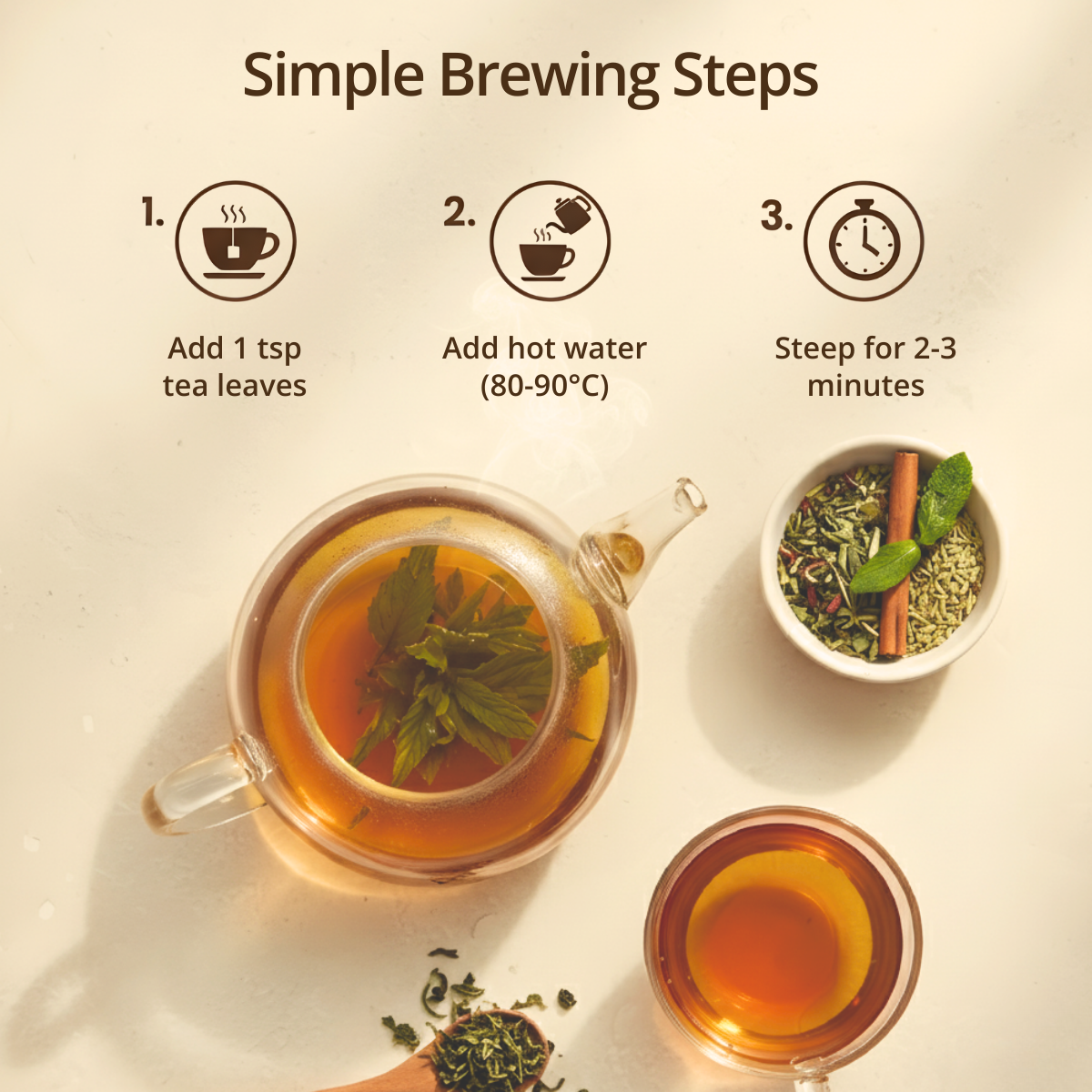 Simple Brewing Steps

1.

Add 1 tsp tea leaves

2.

Add hot water (80-90°C)

3.

Steep for 2-3 minutes