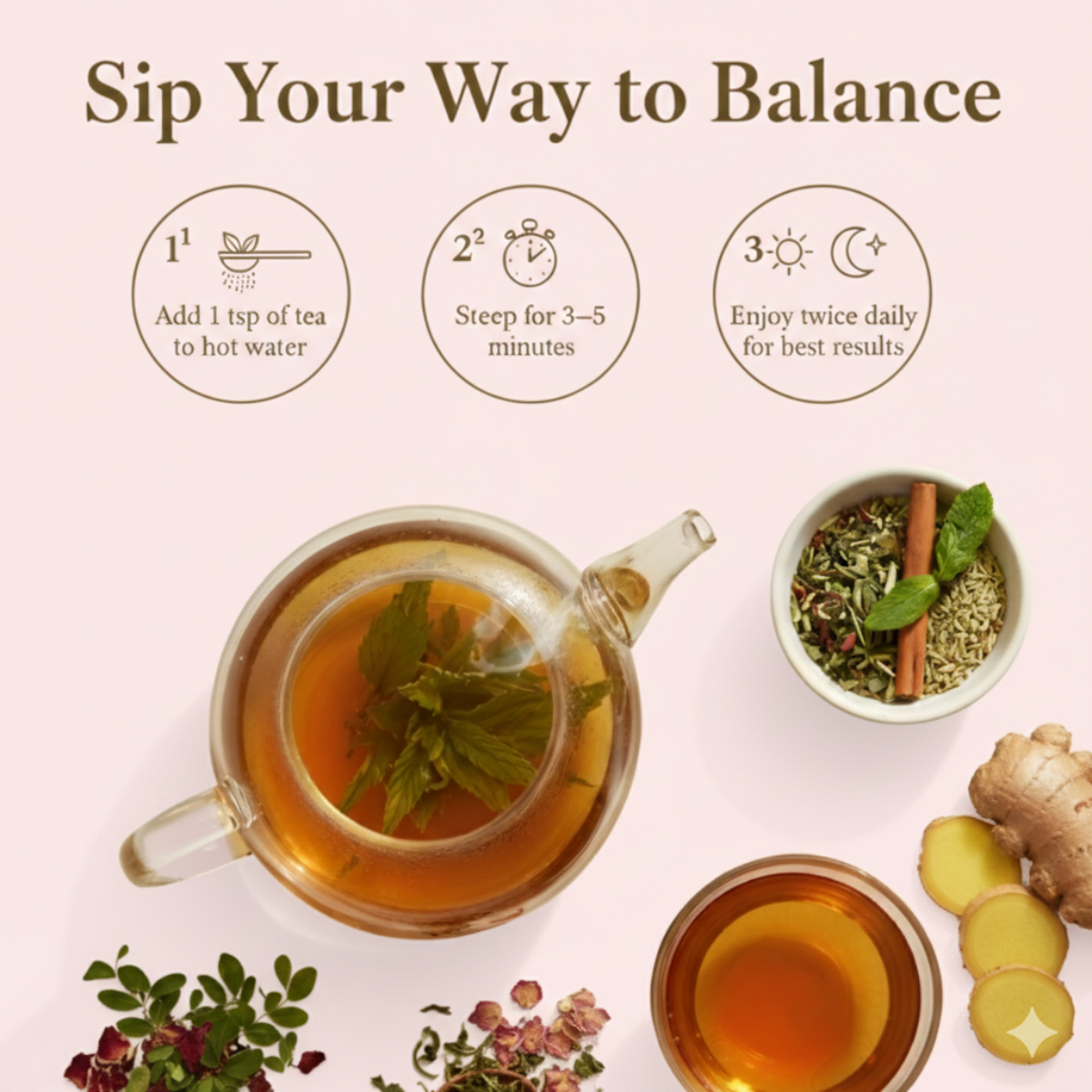 Sip Your Way to Balance

$1^1$
Add 1 tsp of tea to hot water

$2^2$
Steep for 3–5 minutes

3
Enjoy twice daily for best results