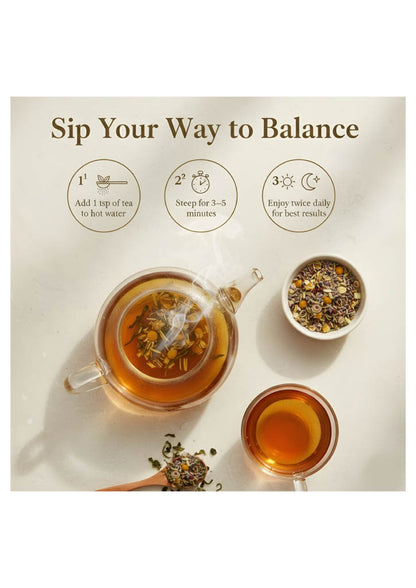 Sip Your Way to Balance

$1^1$
Add 1 tsp of tea to hot water

$2^2$
Steep for 3–5 minutes

3
Enjoy twice daily for best results