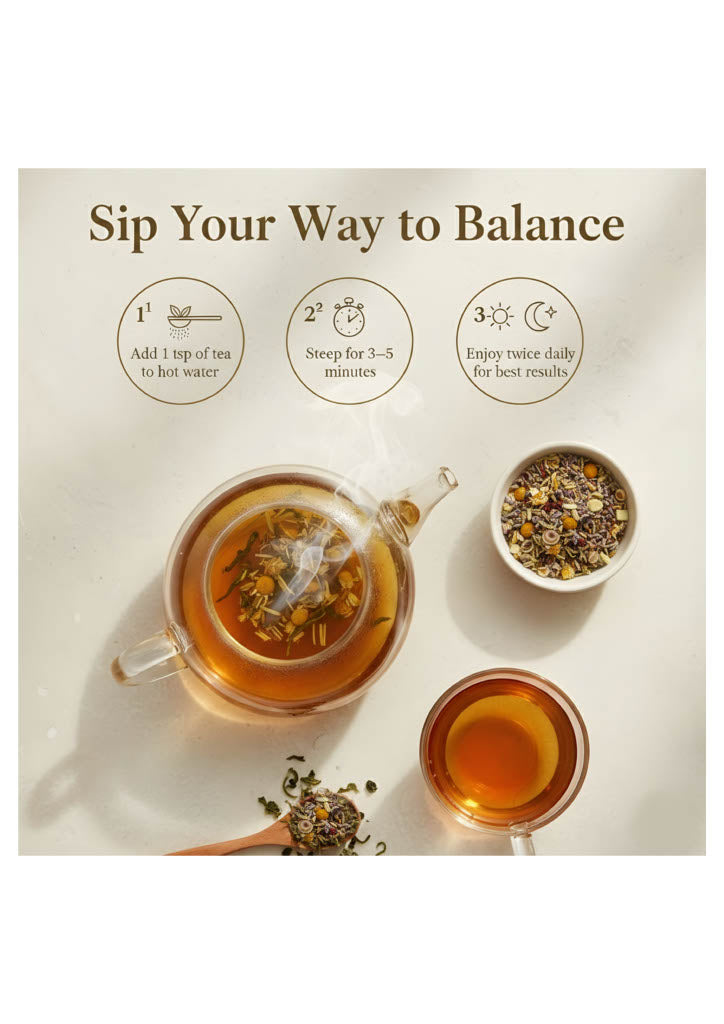 Sip Your Way to Balance

$1^1$
Add 1 tsp of tea to hot water

$2^2$
Steep for 3–5 minutes

3
Enjoy twice daily for best results