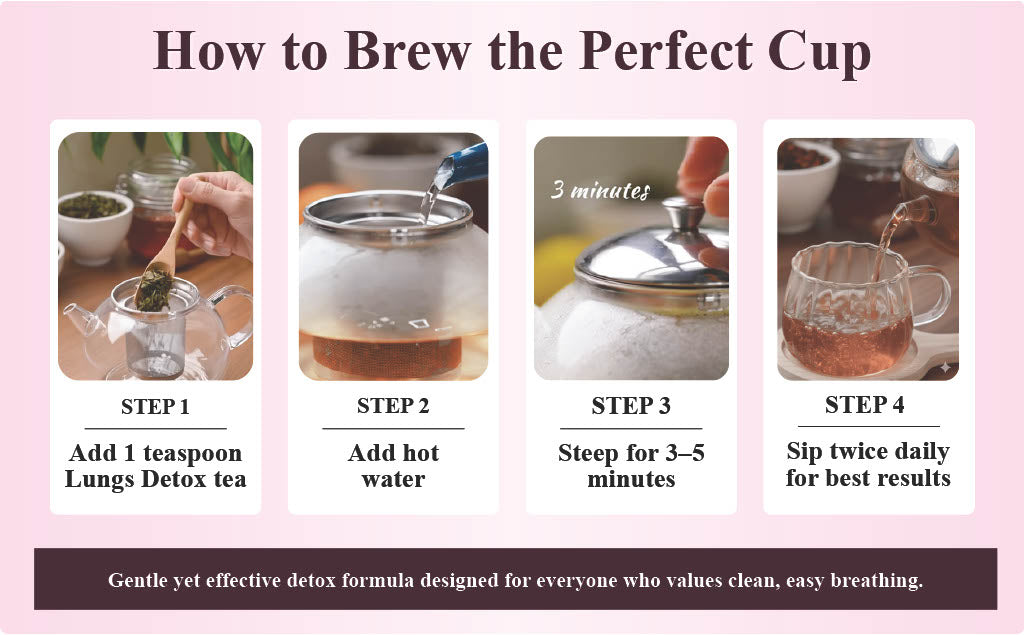 How to Brew the Perfect Cup

STEP 1
Add 1 teaspoon Lungs Detox tea

STEP 2
Add hot water

3 minutes

STEP 3
Steep for 3–5 minutes

STEP 4
Sip twice daily for best results

Gentle yet effective detox formula designed for everyone who values clean, easy breathing.