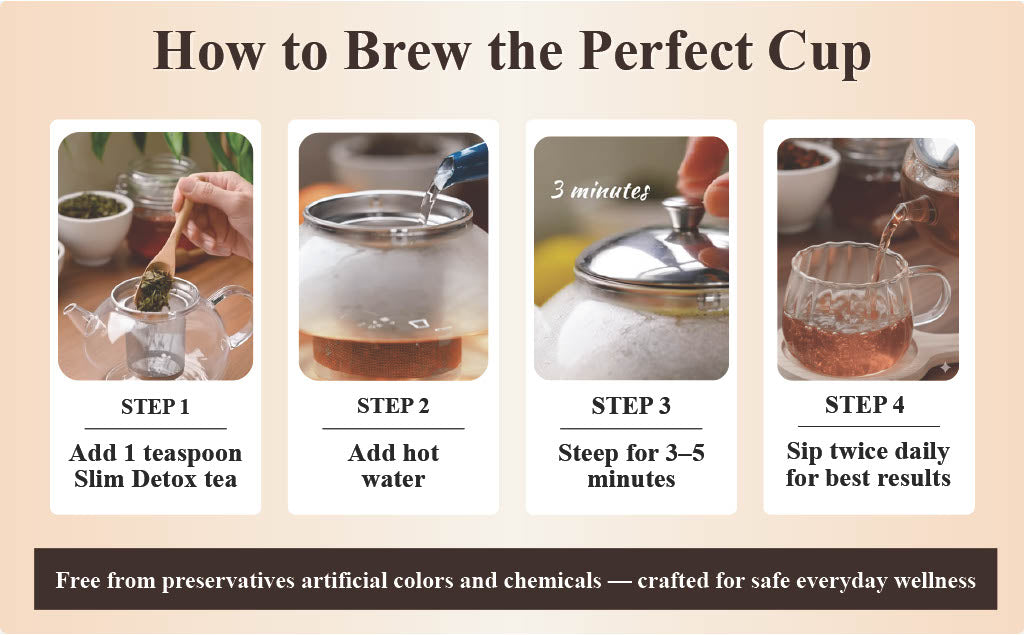 How to Brew the Perfect Cup

STEP 1
Add 1 teaspoon Slim Detox tea

STEP 2
Add hot water

3 minutes

STEP 3
Steep for 3–5 minutes

STEP 4
Sip twice daily for best results

Free from preservatives artificial colors and chemicals — crafted for safe everyday wellness