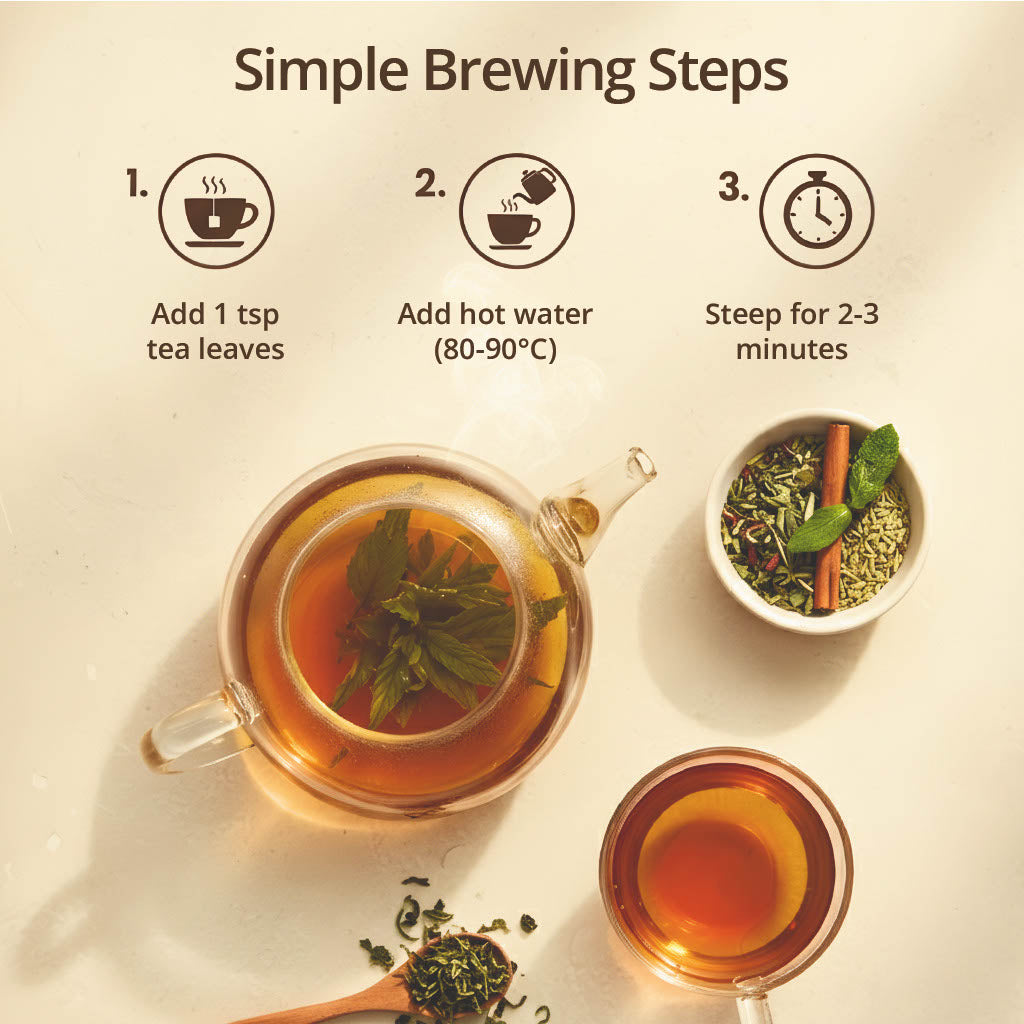 Simple Brewing Steps

1.

Add 1 tsp tea leaves

2.

Add hot water (80-90°C)

3.

Steep for 2-3 minutes