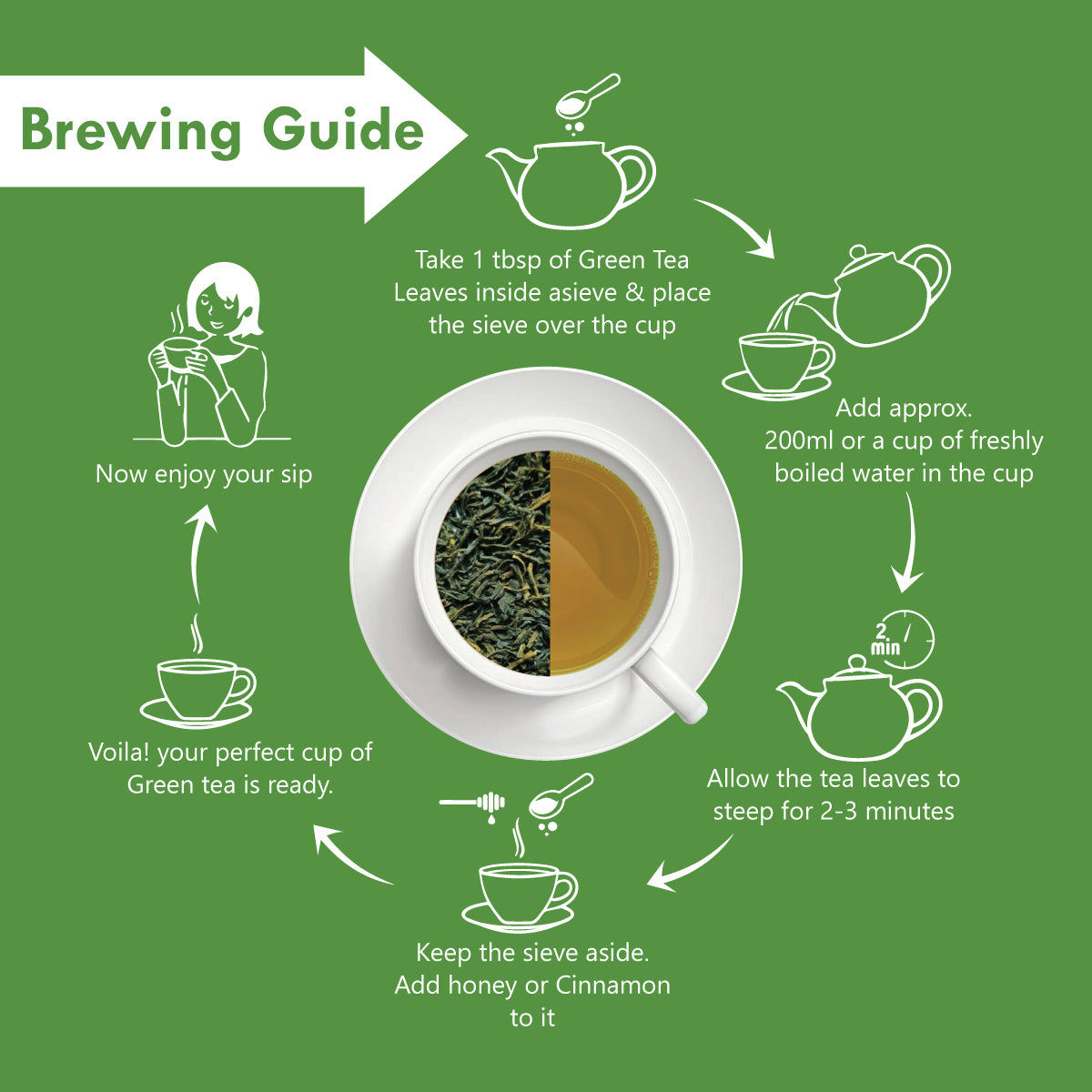 Brewing Guide

Take 1 tbsp of Green Tea Leaves inside asieve & place the sieve over the cup

Add approx. 200ml or a cup of freshly boiled water in the cup

2 min

Allow the tea leaves to steep for 2-3 minutes

Keep the sieve aside. Add honey or Cinnamon to it

Voila! your perfect cup of Green tea is ready.

Now enjoy your sip