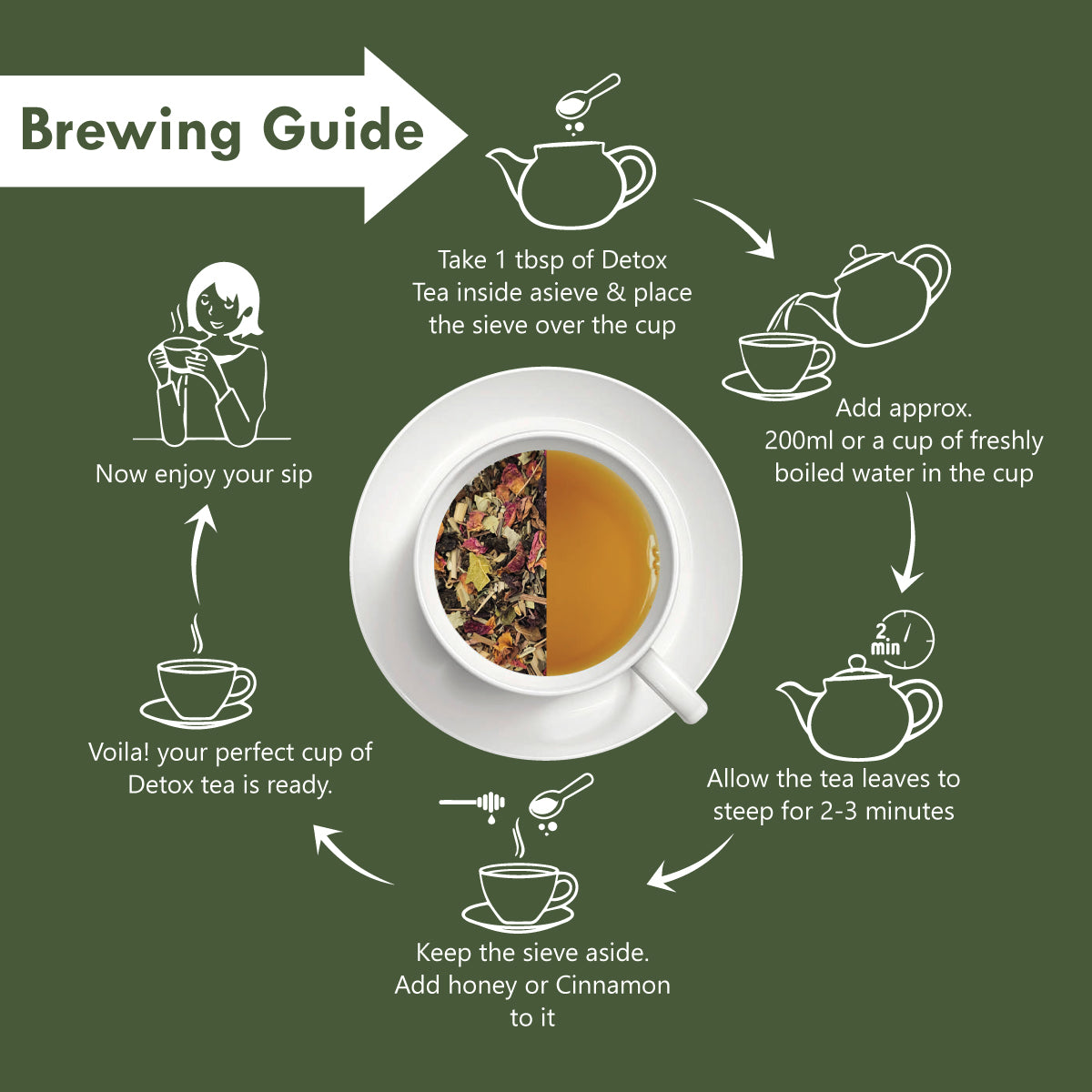 Brewing Guide

Take 1 tbsp of Detox Tea inside asieve & place the sieve over the cup

Add approx. 200ml or a cup of freshly boiled water in the cup

2 min

Allow the tea leaves to steep for 2-3 minutes

Keep the sieve aside. Add honey or Cinnamon to it

Voila! your perfect cup of Detox tea is ready.

Now enjoy your sip